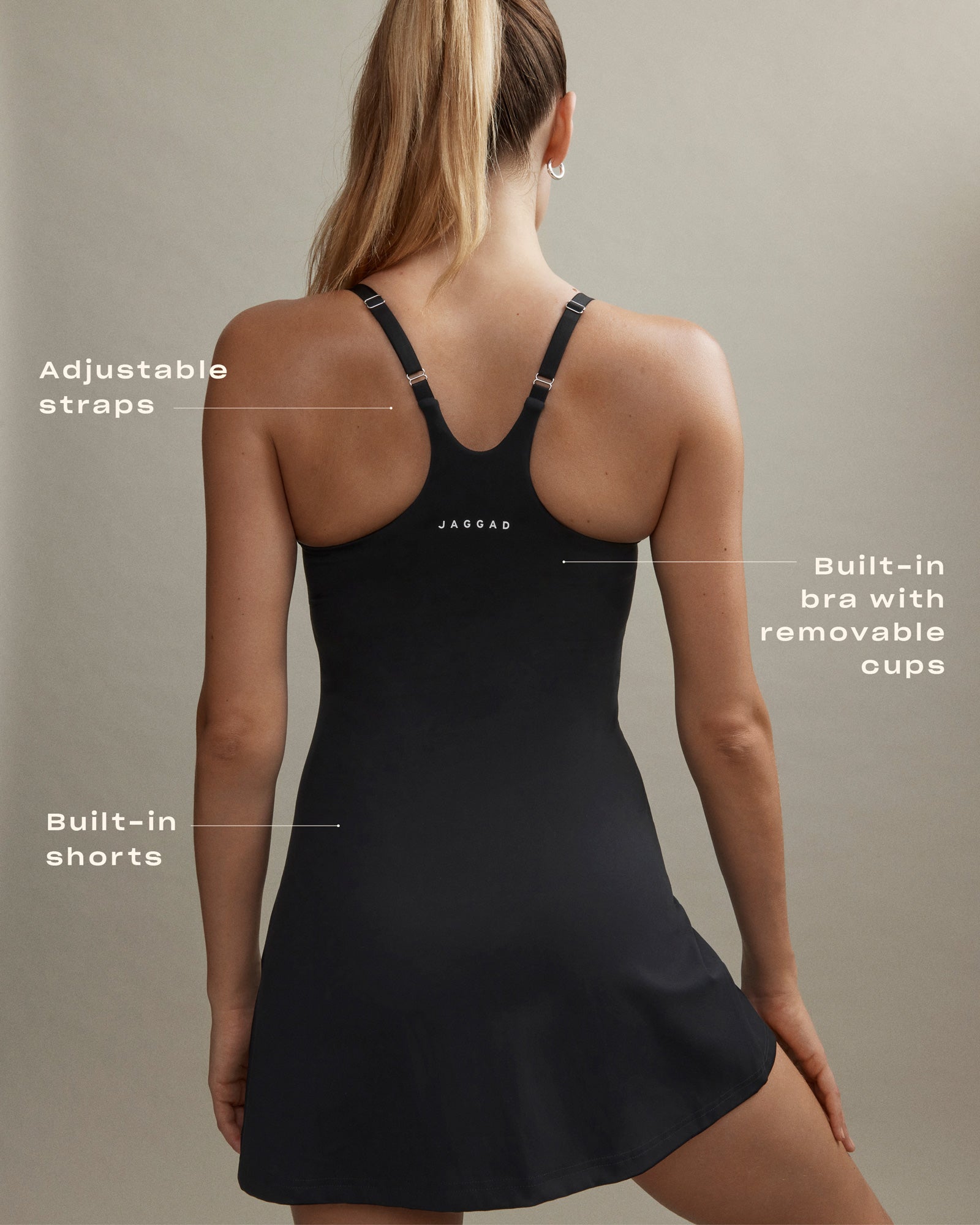 Adjustable straps

JAGGAD

Built-in bra with removable cups

Built-in shorts